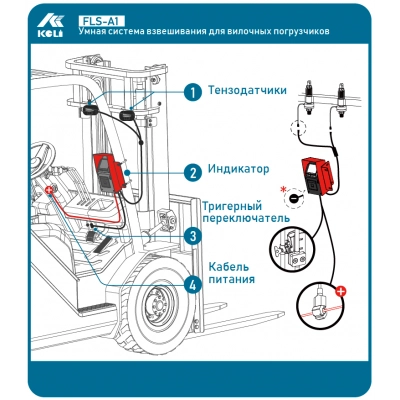 KELI
FLS-A1
Умная система взвешивания для вилочных погрузчиков

1 Тензодатчики

2 Индикатор

Тригерный переключатель

3

Кабель питания

4

*