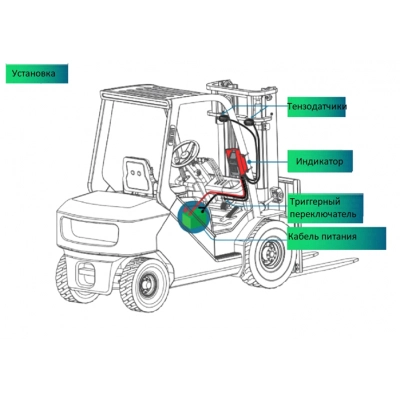 Установка

Тензодатчики

Индикатор

Триггерный переключатель

Кабель питания